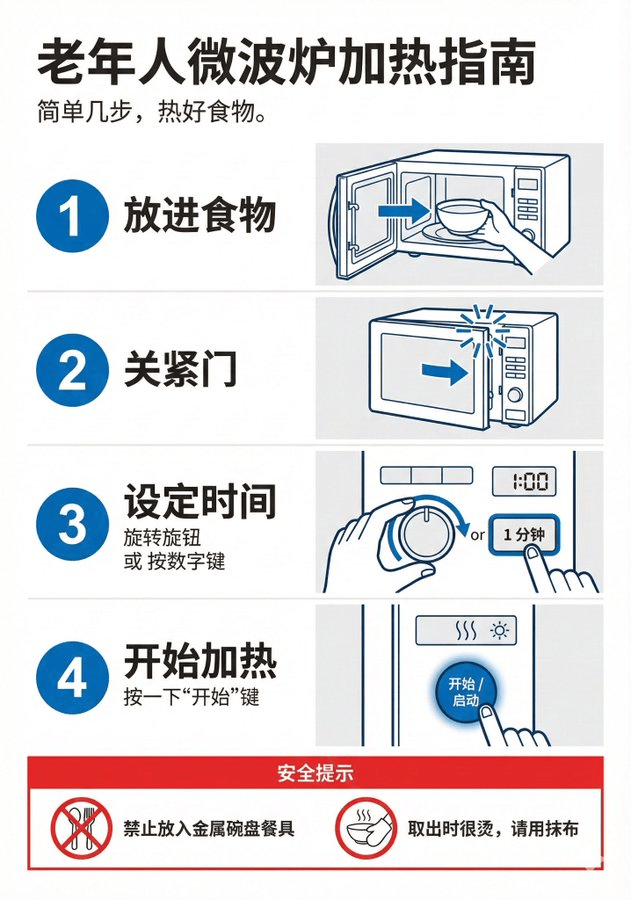 老年人微波炉加热指南

简单几步，热好食物。

1 放进食物

2 关紧门

3 设定时间

旋转旋钮
或 按数字键

1:00

or 1 分钟

4 开始加热

按一下“开始”键

开始 / 启动

安全提示

禁止放入金属碗盘餐具

取出时很烫，请用抹布